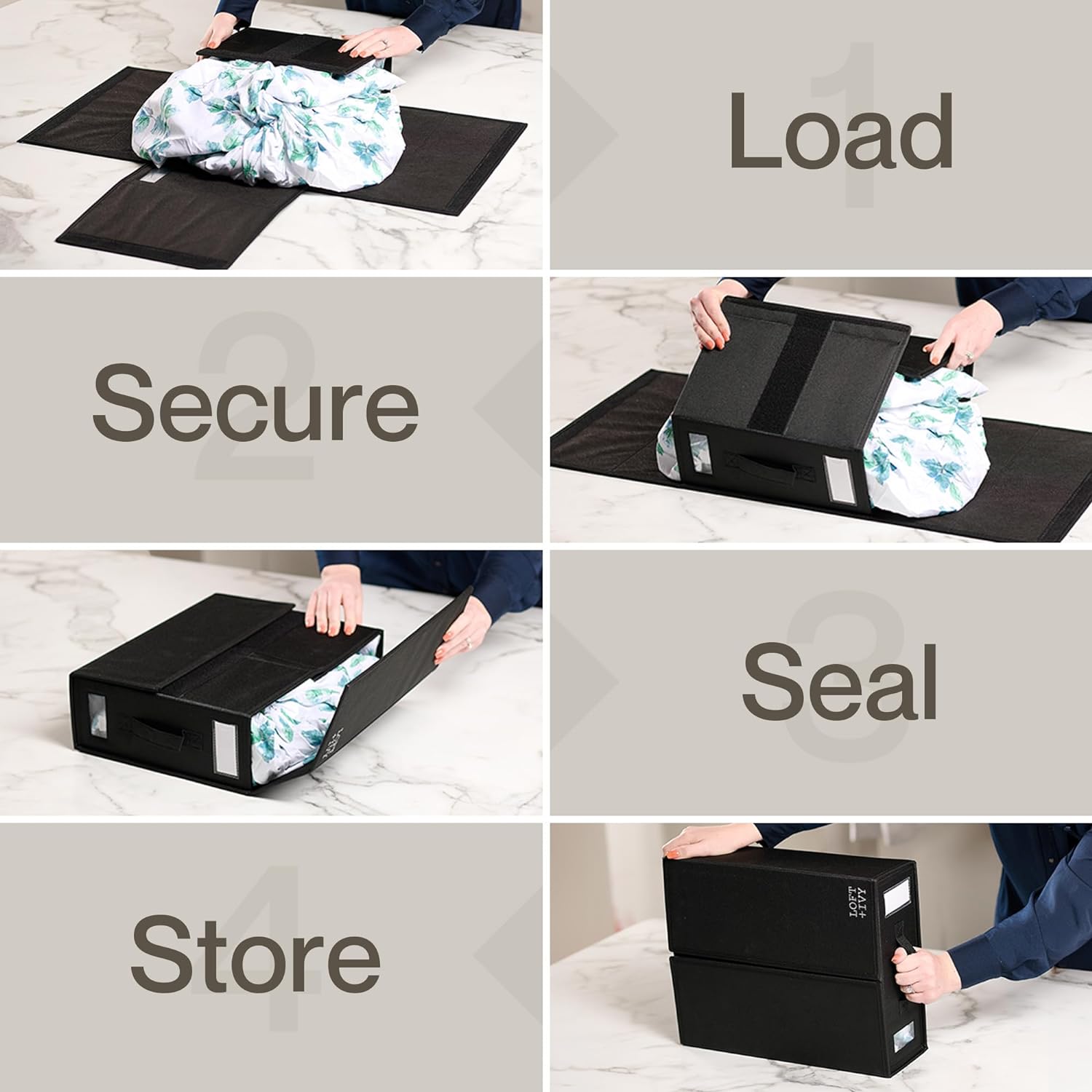 1
Load

2
Secure

3
Seal

4
Store

LOFT +IVY